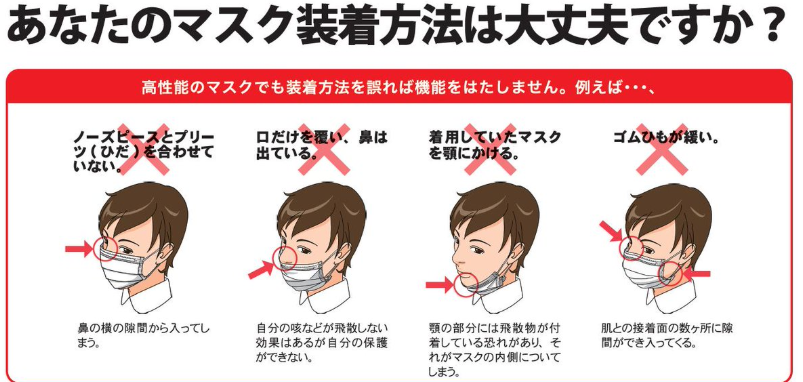 あなたのマスク装着方法は大丈夫ですか？

高性能のマスクでも装着方法を誤れば機能をはたしません。例えば･･･、

ノーズピースとプリーツ（ひだ）を合わせていない。

鼻の横の隙間から入ってしまう。

口だけを覆い、鼻は出ている。

自分の咳などが飛散しない効果はあるが自分の保護ができない。

着用していたマスクを顎にかける。

顎の部分には飛散物が付着している恐れがあり、それがマスクの内側についてしまう。

ゴムひもが緩い。

肌との接着面の数ヶ所に隙間ができ入ってくる。